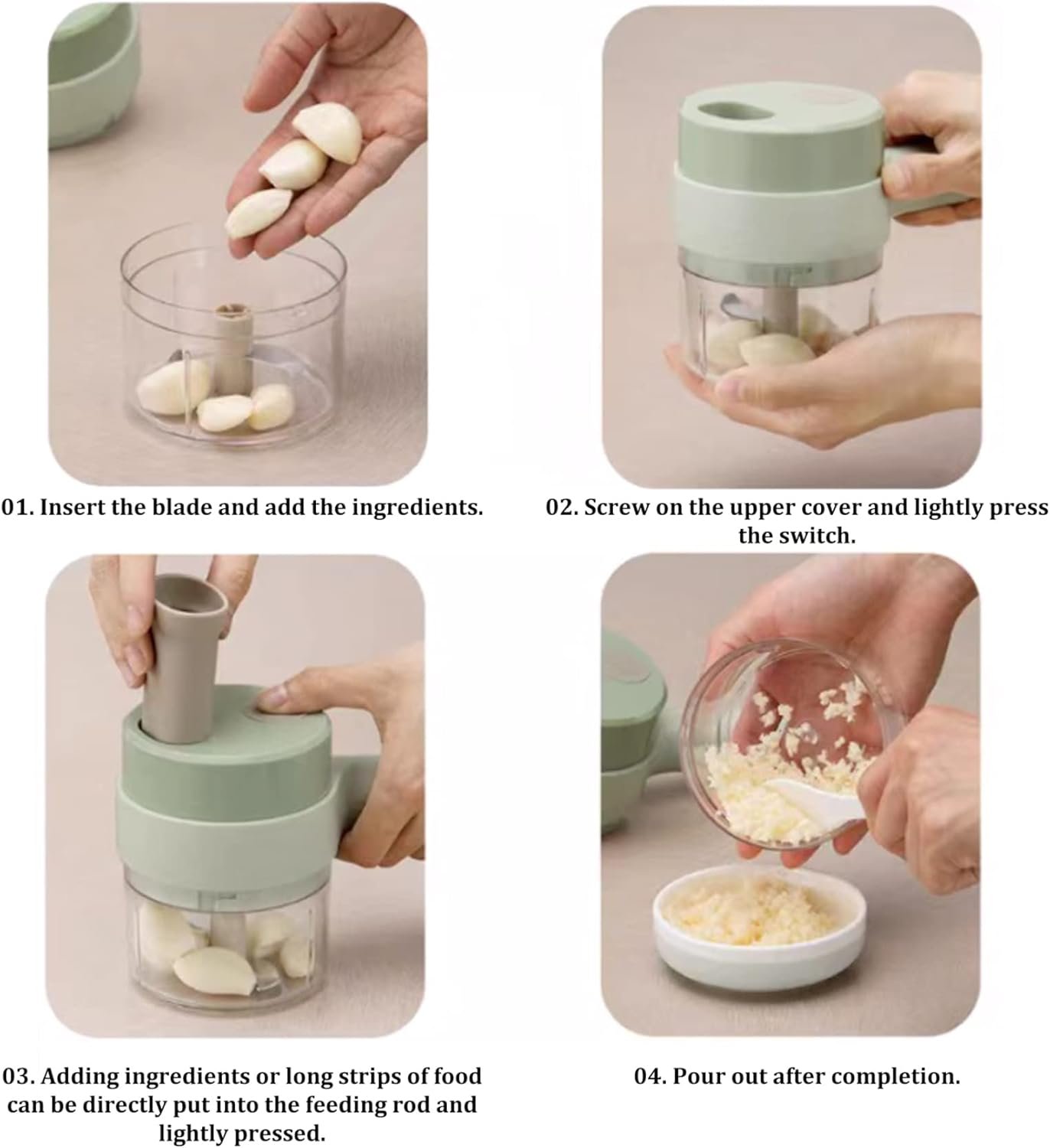 01. Insert the blade and add the ingredients.

02. Screw on the upper cover and lightly press the switch.

03. Adding ingredients or long strips of food can be directly put into the feeding rod and lightly pressed.

04. Pour out after completion.